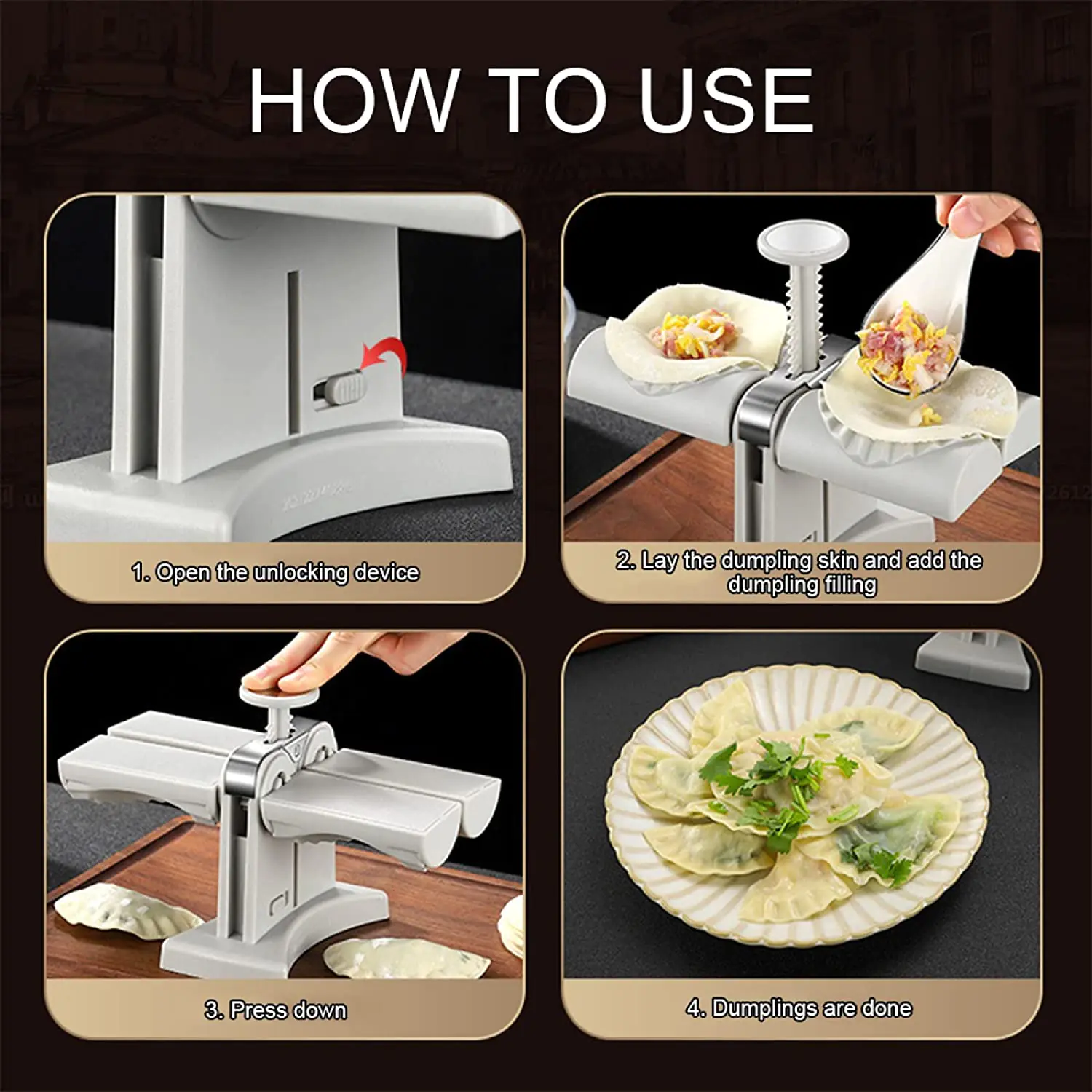 HOW TO USE

1. Open the unlocking device

2. Lay the dumpling skin and add the dumpling filling

3. Press down

4. Dumplings are done